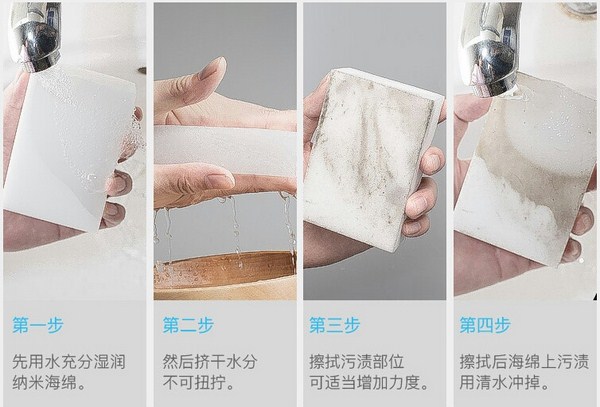 第一步

先用水充分湿润纳米海绵。

第二步

然后挤干水分不可扭拧。

第三步

擦拭污渍部位可适当增加力度。

第四步

擦拭后海绵上污渍用清水冲掉。